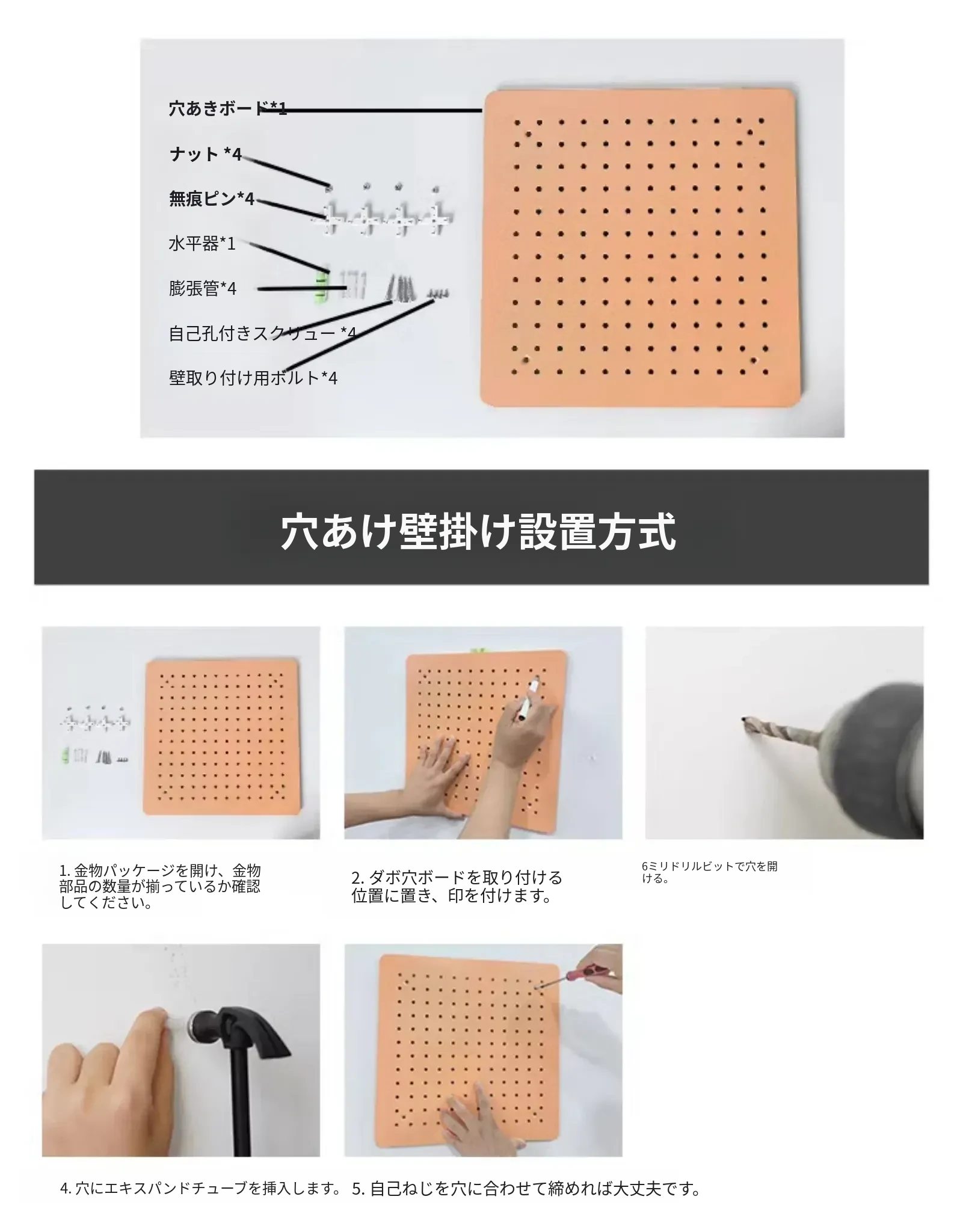 穴あきボード*1

ナット *4

無痕ピン*4

水平器*1

膨張管*4

自己孔付きスクリュー *4

壁取り付け用ボルト*4

穴あけ壁掛け設置方式

1.金物パッケージを開け、金物部品の数量が揃っているか確認してください。

2.ダボ穴ボードを取り付ける位置に置き、印を付けます。

6ミリドリルビットで穴を開ける。

4.穴にエキスパンドチューブを挿入します。

5.自己ねじを穴に合わせて締めれば大丈夫です。